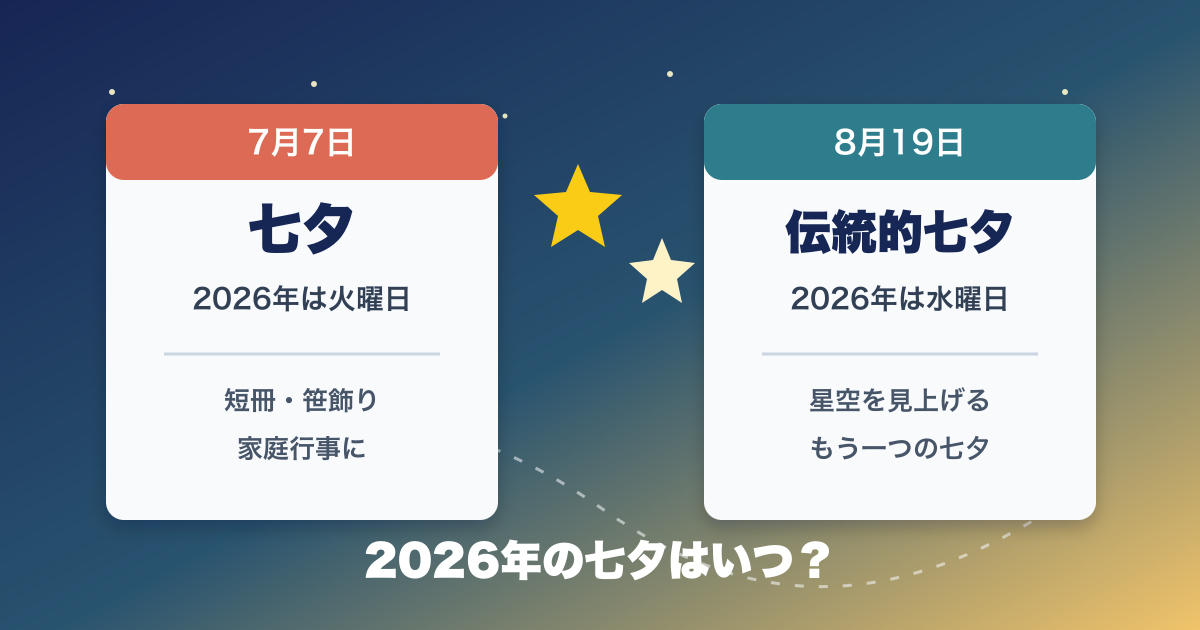 7月7日

七夕

2026年は火曜日

短冊・笹飾り
家庭行事に

8月19日

伝統的七夕

2026年は水曜日

星空を見上げる
もう一つの七夕

2026年の七夕はいつ？